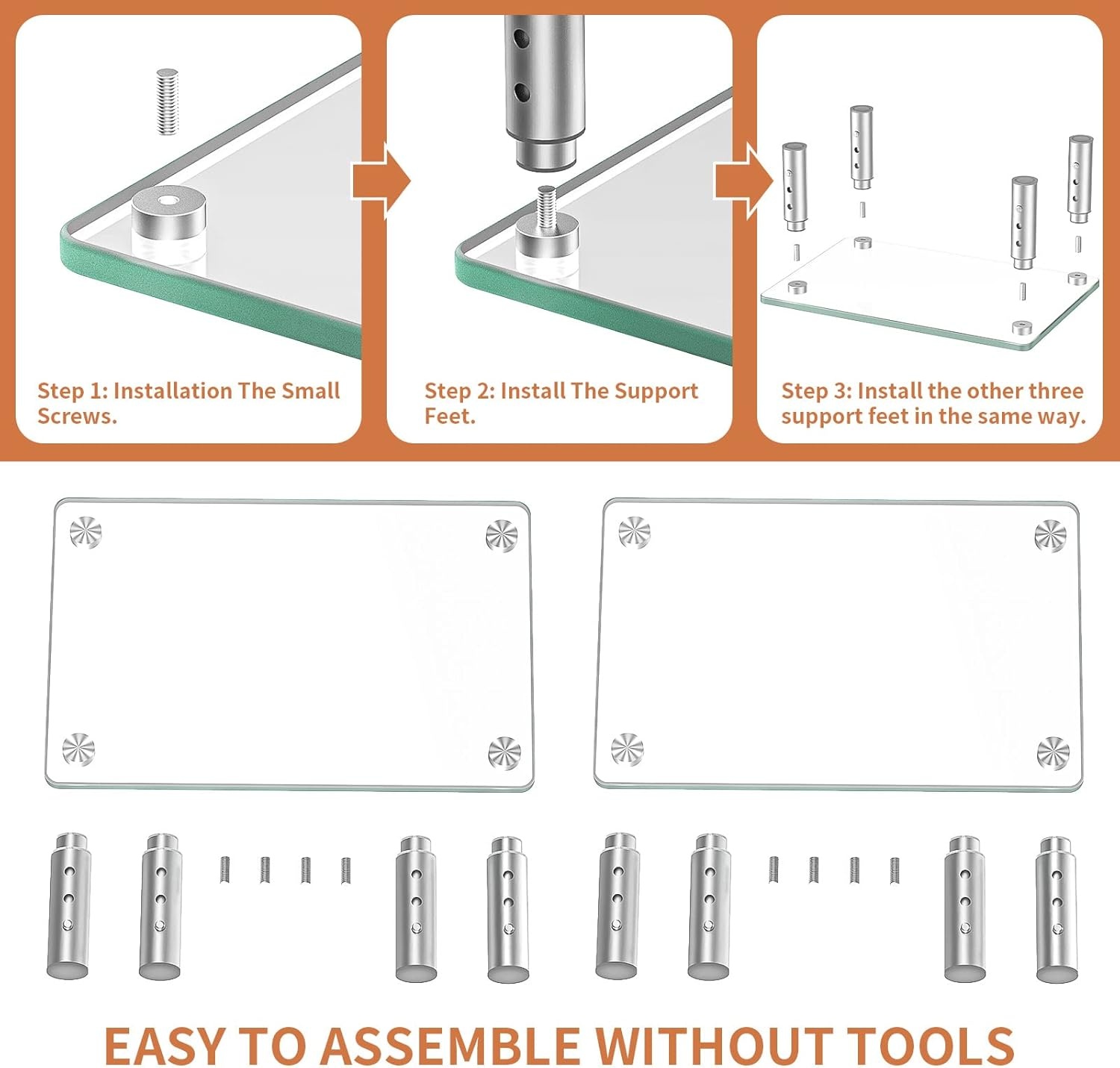 Step 1: Installation The Small Screws.

Step 2: Install The Support Feet.

Step 3: Install the other three support feet in the same way.

EASY TO ASSEMBLE WITHOUT TOOLS