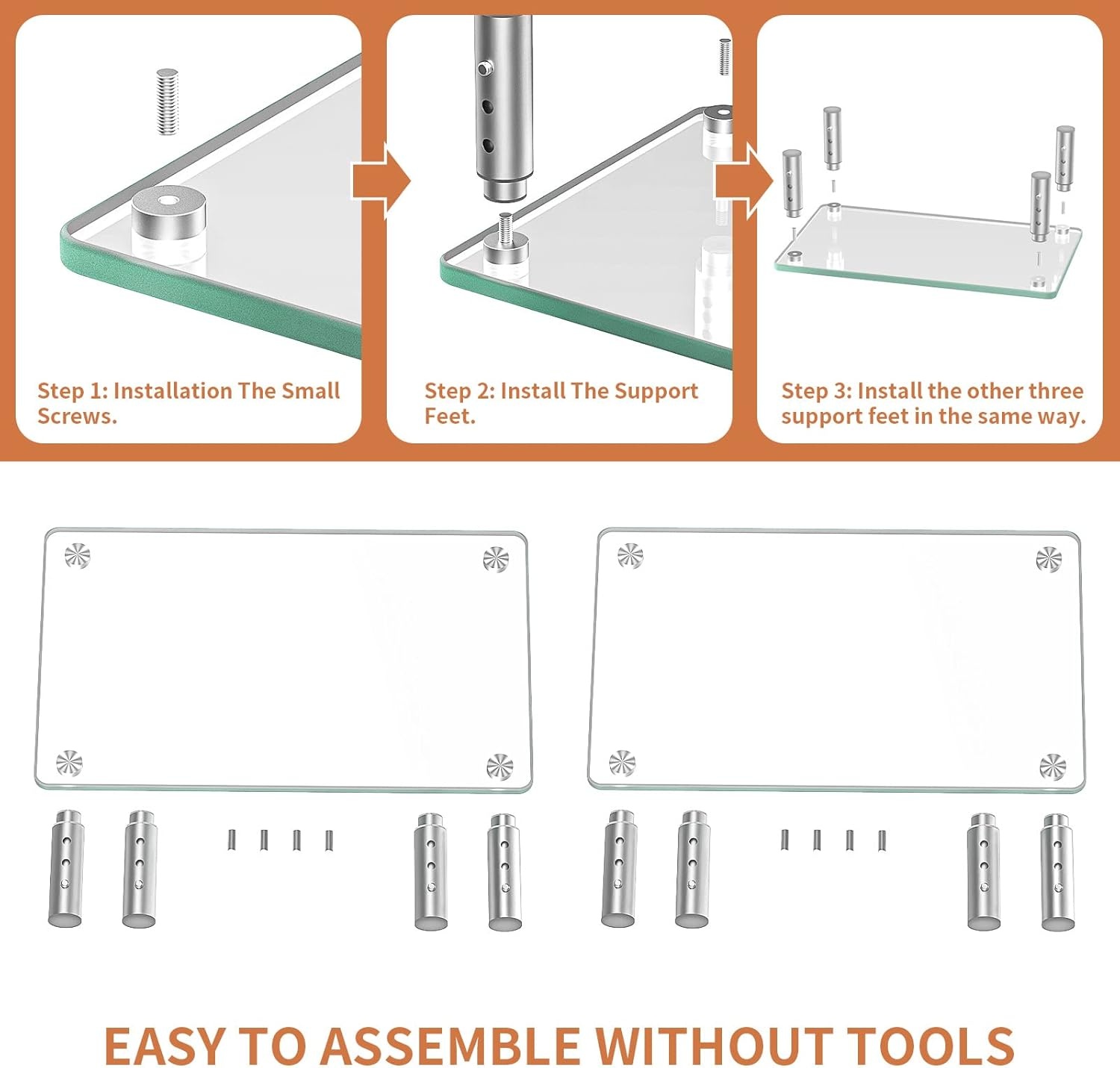 Step 1: Installation The Small Screws.

Step 2: Install The Support Feet.

Step 3: Install the other three support feet in the same way.

EASY TO ASSEMBLE WITHOUT TOOLS